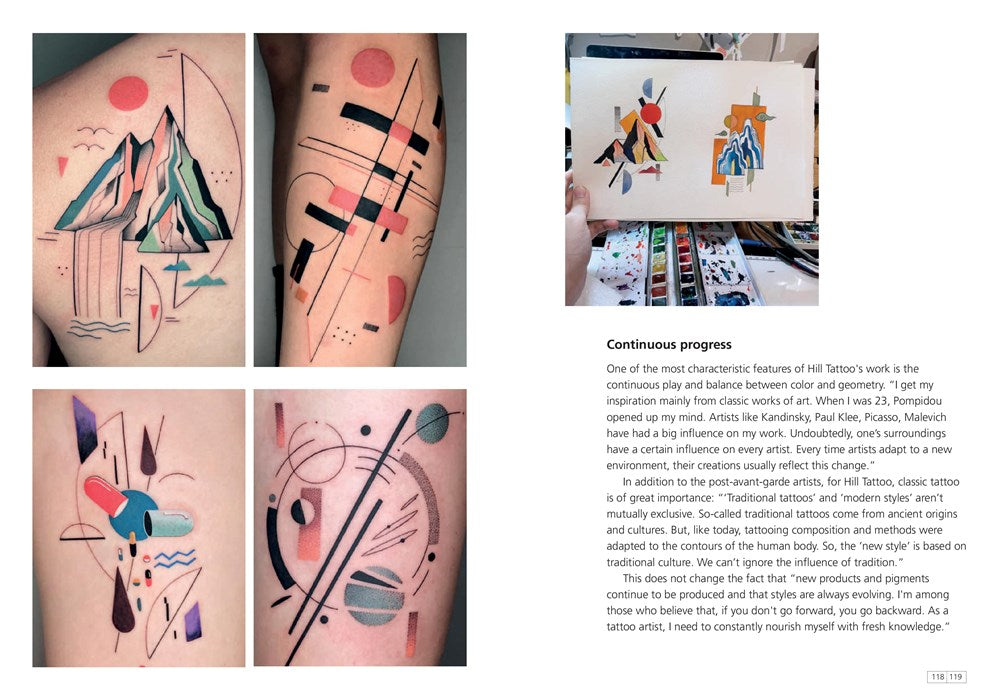 **Continuous progress**

One of the most characteristic features of Hill Tattoo's work is the continuous play and balance between color and geometry. "I get my inspiration mainly from classic works of art. When I was 23, Pompidou opened up my mind. Artists like Kandinsky, Paul Klee, Picasso, Malevich have had a big influence on my work. Undoubtedly, one's surroundings have a certain influence on every artist. Every time artists adapt to a new environment, their creations usually reflect this change."

In addition to the post-avant-garde artists, for Hill Tattoo, classic tattoo is of great importance: "'Traditional tattoos' and 'modern styles' aren't mutually exclusive. So-called traditional tattoos come from ancient origins and cultures. But, like today, tattooing composition and methods were adapted to the contours of the human body. So, the 'new style' is based on traditional culture. We can't ignore the influence of tradition."

This does not change the fact that "new products and pigments continue to be produced and that styles are always evolving. I'm among those who believe that, if you don't go forward, you go backward. As a tattoo artist, I need to constantly nourish myself with fresh knowledge."

118 119